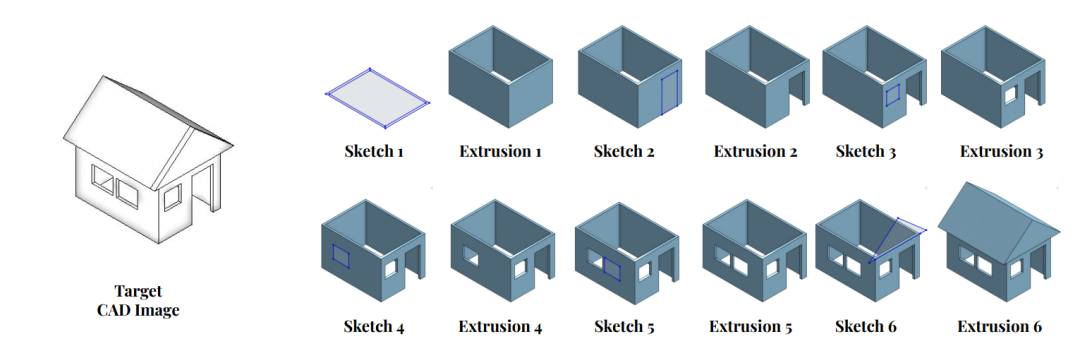 Target
CAD Image

Sketch 1
Extrusion 1
Sketch 2
Extrusion 2
Sketch 3
Extrusion 3

Sketch 4
Extrusion 4
Sketch 5
Extrusion 5
Sketch 6
Extrusion 6